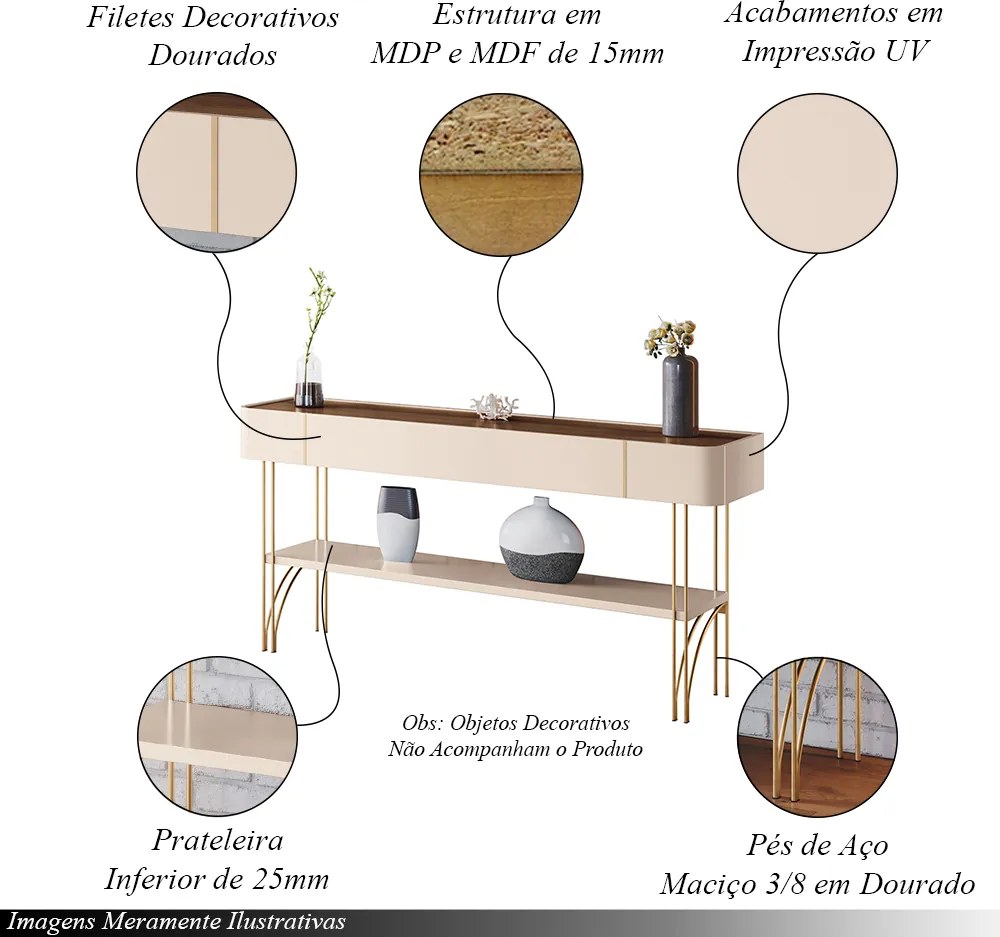 Filetes Decorativos Dourados

Estrutura em MDP e MDF de 15mm

Acabamentos em Impressão UV

Obs: Objetos Decorativos Não Acompanham o Produto

Prateleira Inferior de 25mm

Pés de Aço Maciço 3/8 em Dourado

Imagens Meramente Ilustrativas