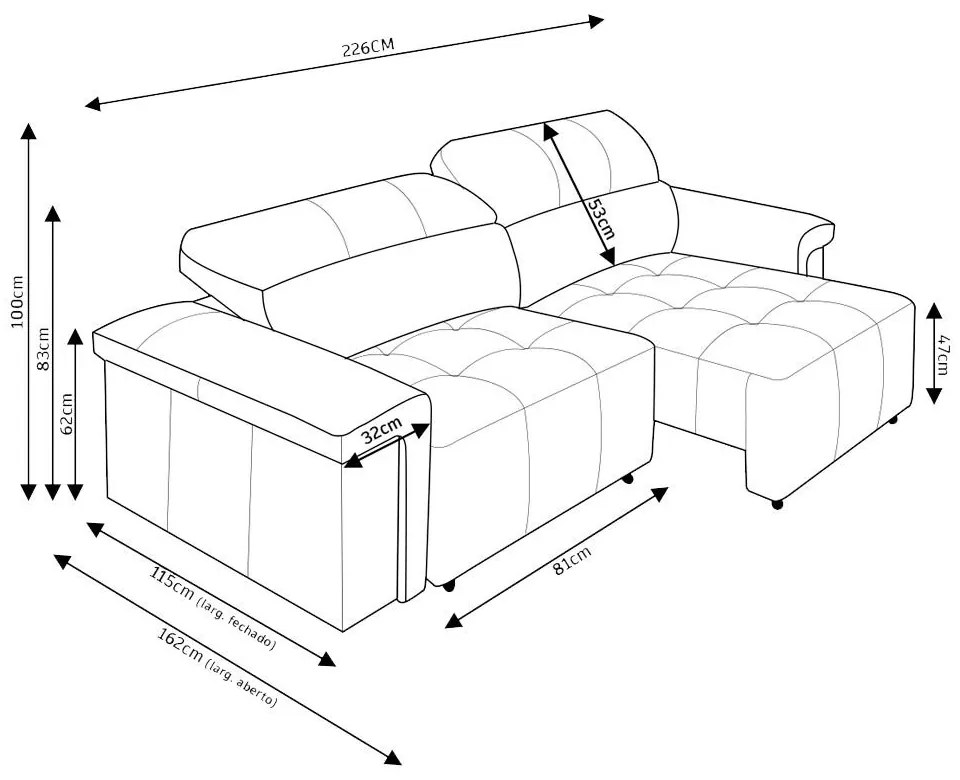 226CM

100cm

83cm

62cm

53cm

47cm

32cm

81cm

115cm (larg. fechado)

162cm (larg. aberto)