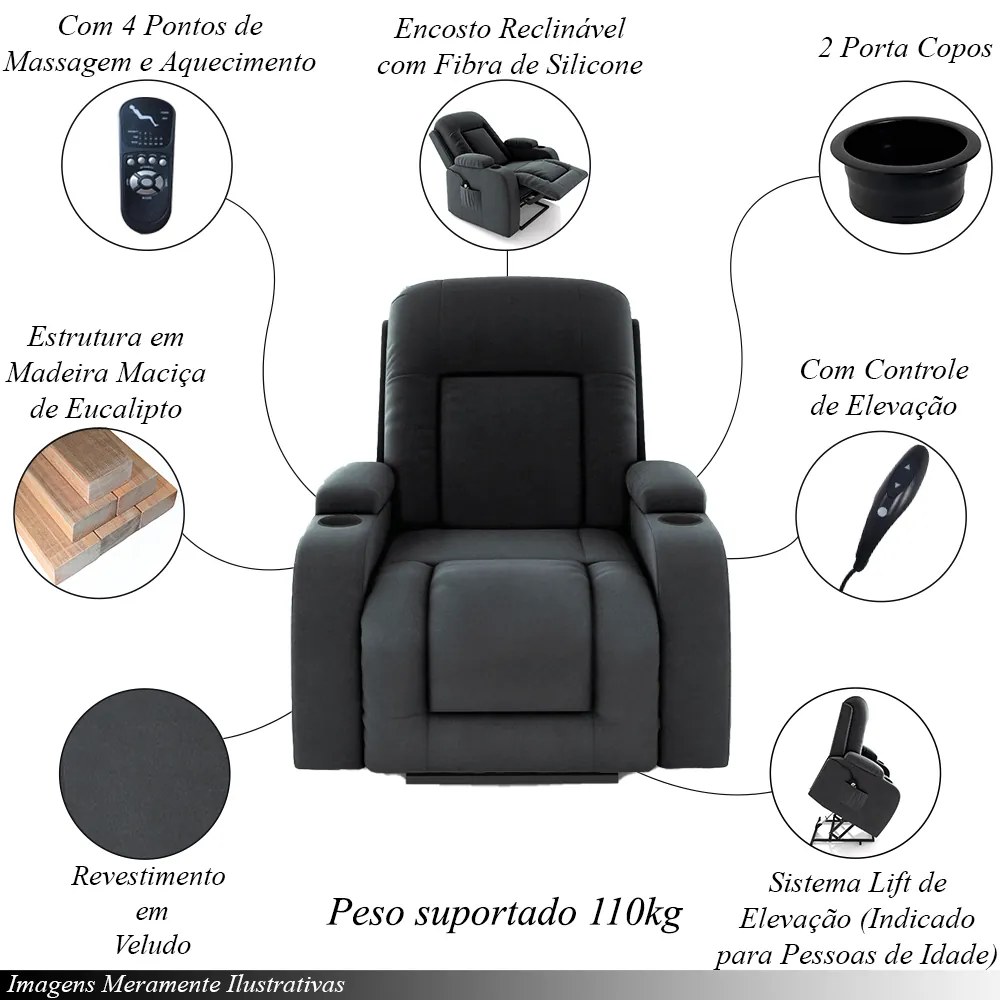 Com 4 Pontos de Massagem e Aquecimento

Encosto Reclinável com Fibra de Silicone

2 Porta Copos

Estrutura em Madeira Maciça de Eucalipto

Com Controle de Elevação

Revestimento em Veludo

Peso suportado 110kg

Sistema Lift de Elevação (Indicado para Pessoas de Idade)

Imagens Meramente Ilustrativas