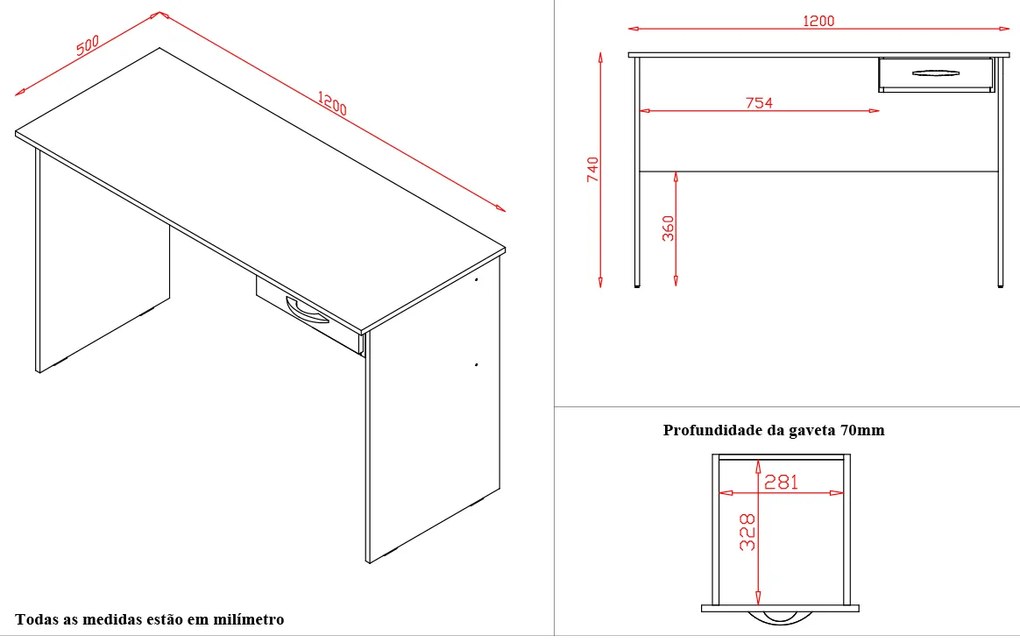 500

1200

Todas as medidas estão em milímetro

1200

754

740

360

Profundidade da gaveta 70mm

281

328