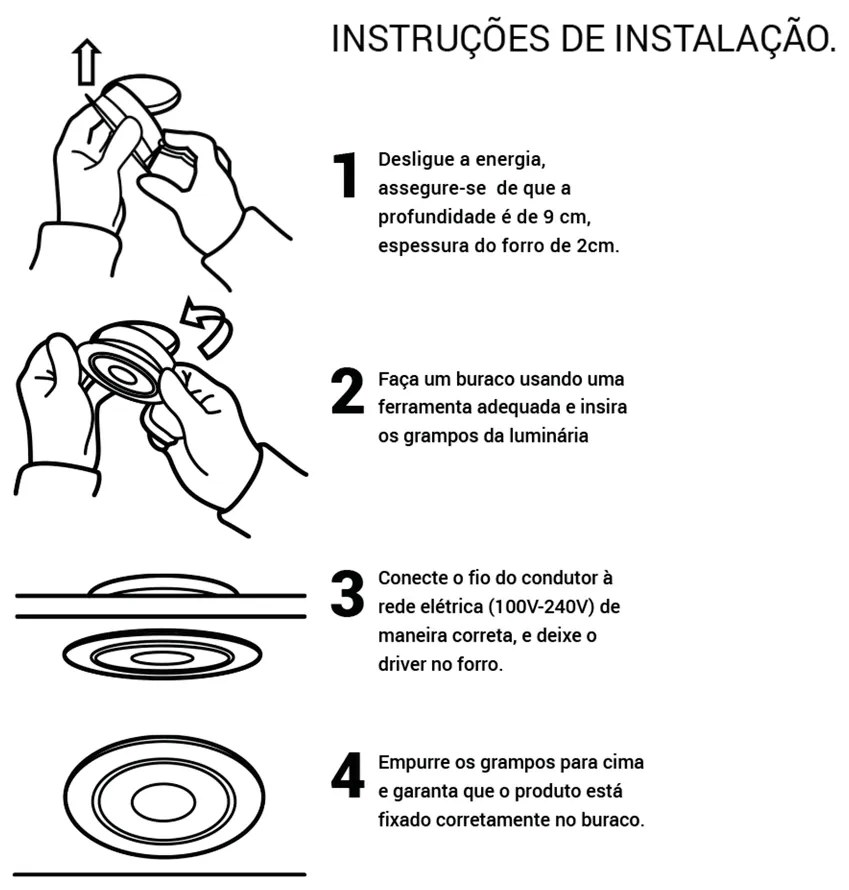 INSTRUÇÕES DE INSTALAÇÃO.

1 Desligue a energia, assegure-se de que a profundidade é de 9 cm, espessura do forro de 2cm.

2 Faça um buraco usando uma ferramenta adequada e insira os grampos da luminária

3 Conecte o fio do condutor à rede elétrica (100V-240V) de maneira correta, e deixe o driver no forro.

4 Empurre os grampos para cima e garanta que o produto está fixado corretamente no buraco.