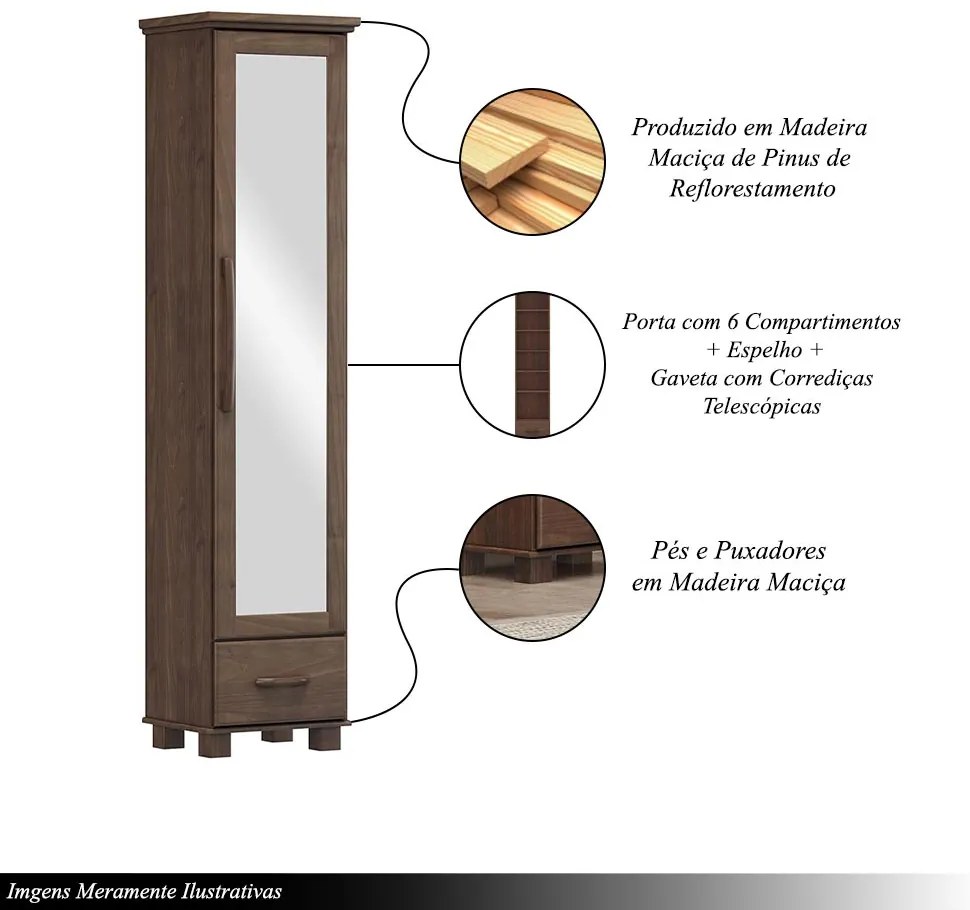 Produzido em Madeira Maciça de Pinus de Reflorestamento

Porta com 6 Compartimentos + Espelho + Gaveta com Corrediças Telescópicas

Pés e Puxadores em Madeira Maciça

Imgens Meramente Ilustrativas