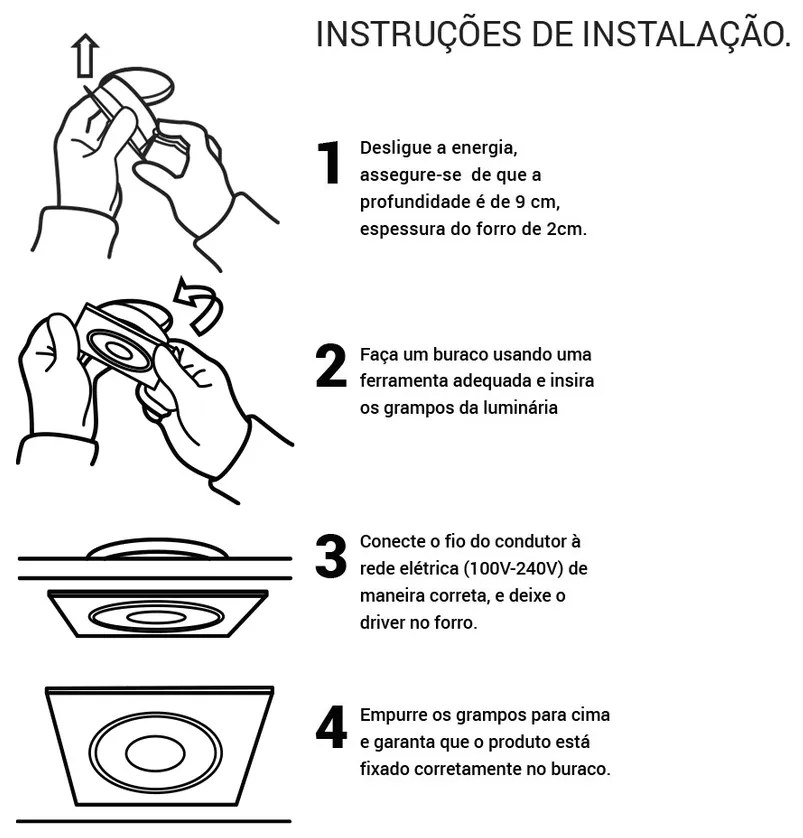 INSTRUÇÕES DE INSTALAÇÃO.

1 Desligue a energia, assegure-se de que a profundidade é de 9 cm, espessura do forro de 2cm.

2 Faça um buraco usando uma ferramenta adequada e insira os grampos da luminária

3 Conecte o fio do condutor à rede elétrica (100V-240V) de maneira correta, e deixe o driver no forro.

4 Empurre os grampos para cima e garanta que o produto está fixado corretamente no buraco.