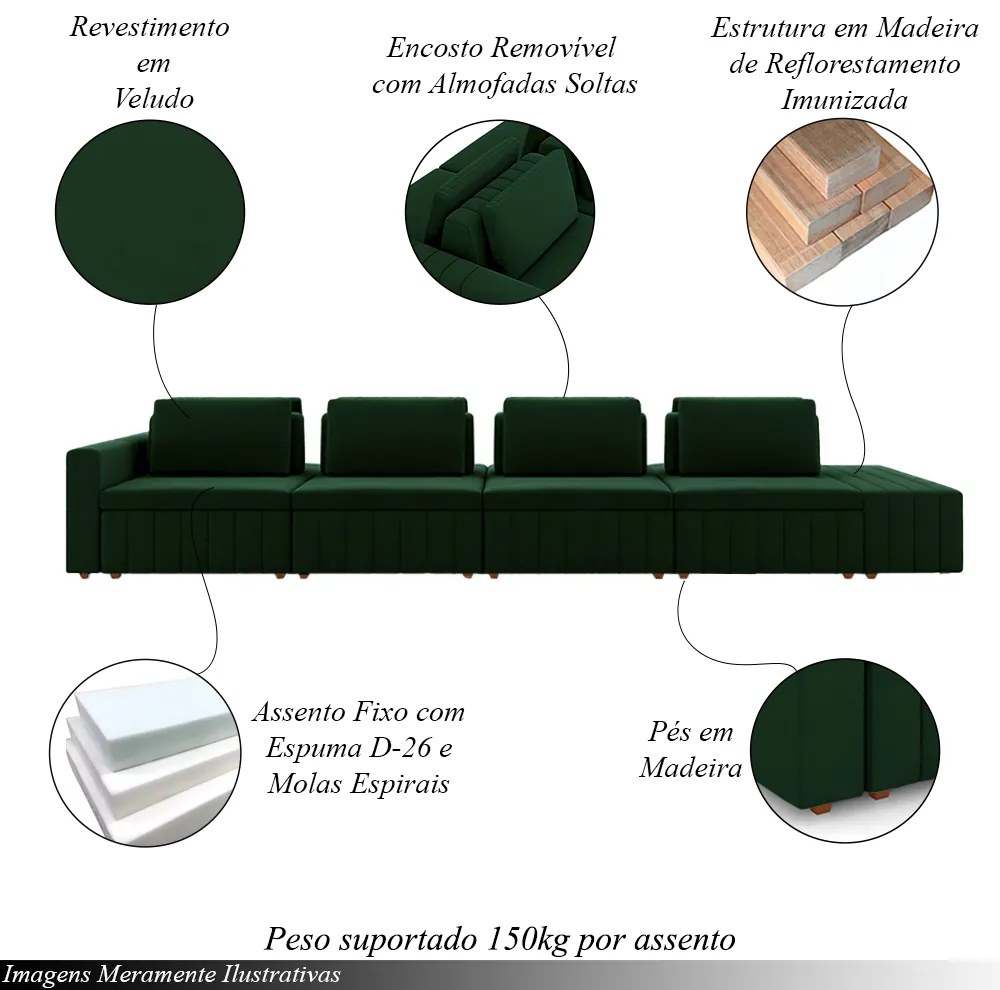 Revestimento em Veludo

Encosto Removível com Almofadas Soltas

Estrutura em Madeira de Reflorestamento Imunizada

Assento Fixo com Espuma D-26 e Molas Espirais

Pés em Madeira

Peso suportado 150kg por assento

Imagens Meramente Ilustrativas