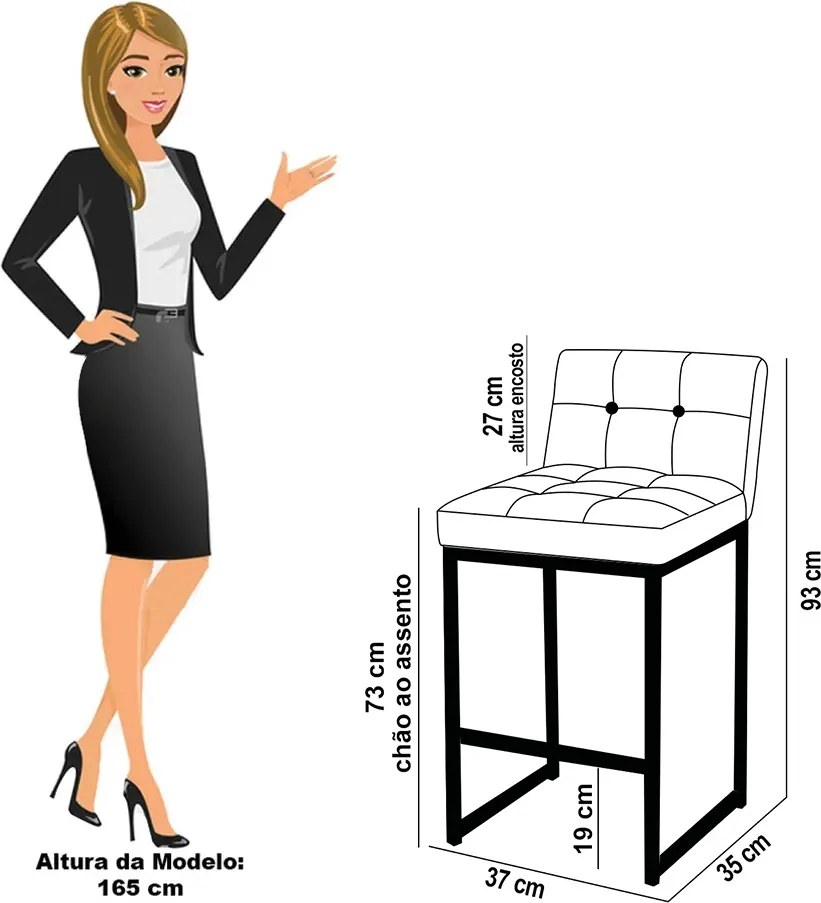 27 cm
altura encosto

73 cm
chão ao assento

93 cm

19 cm

37 cm

35 cm

Altura da Modelo:
165 cm