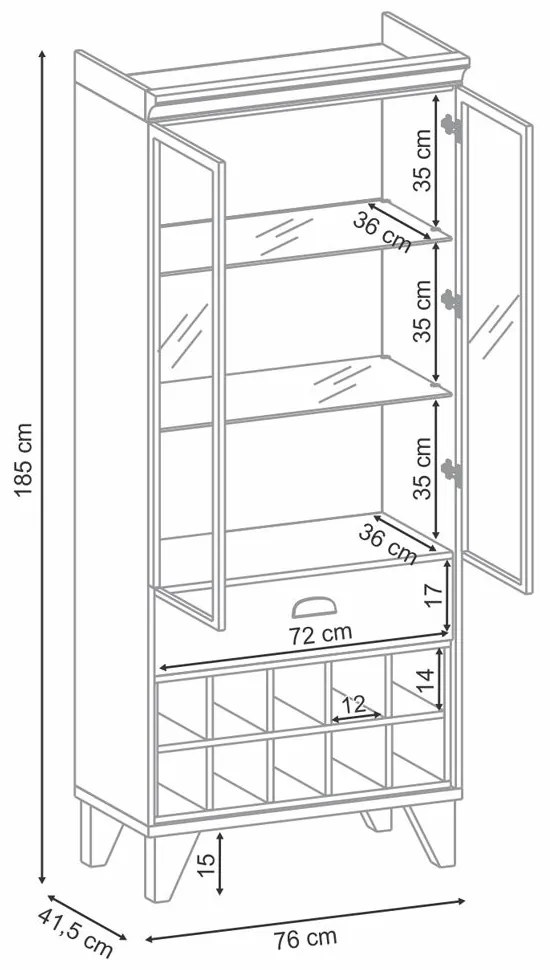 185 cm
35 cm
36 cm
35 cm
35 cm
36 cm
17
72 cm
14
12
15
41,5 cm
76 cm