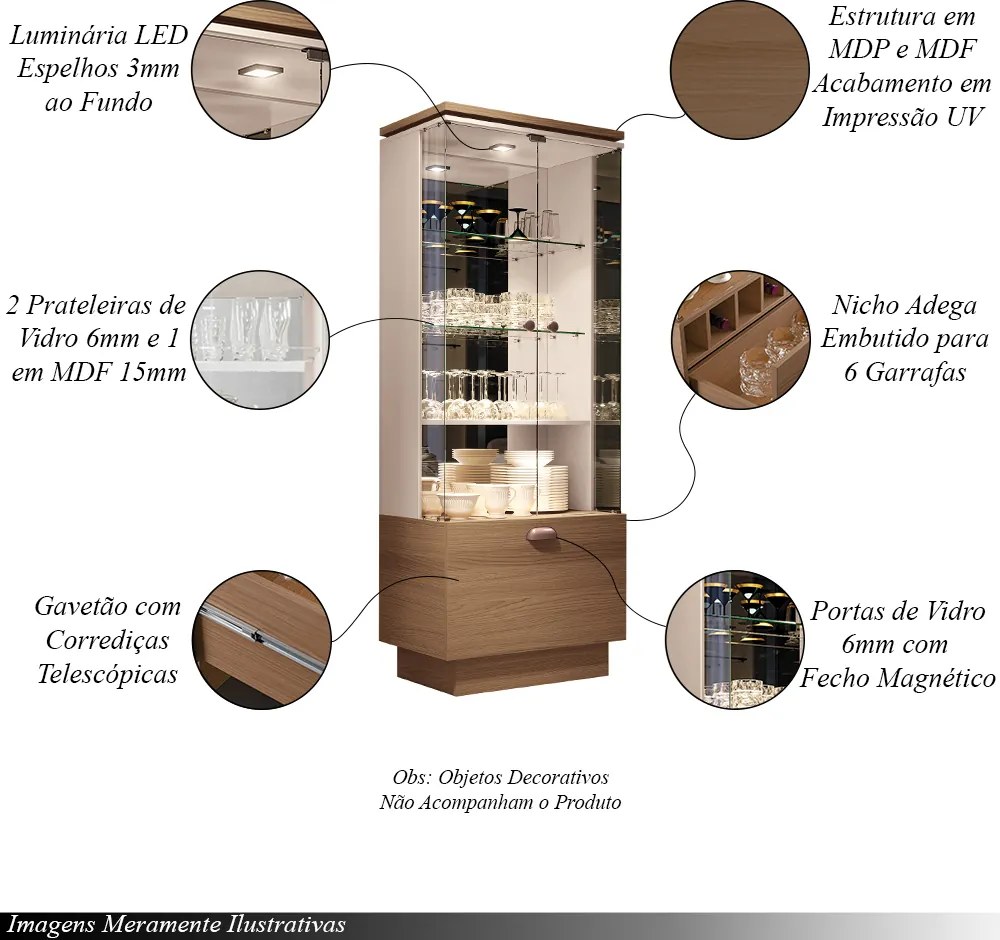 Luminária LED
Espelhos 3mm
ao Fundo

Estrutura em
MDP e MDF
Acabamento em
Impressão UV

2 Prateleiras de
Vidro 6mm e 1
em MDF 15mm

Nicho Adega
Embutido para
6 Garrafas

Gavetão com
Corrediças
Telescópicas

Portas de Vidro
6mm com
Fecho Magnético

Obs: Objetos Decorativos
Não Acompanham o Produto

Imagens Meramente Ilustrativas