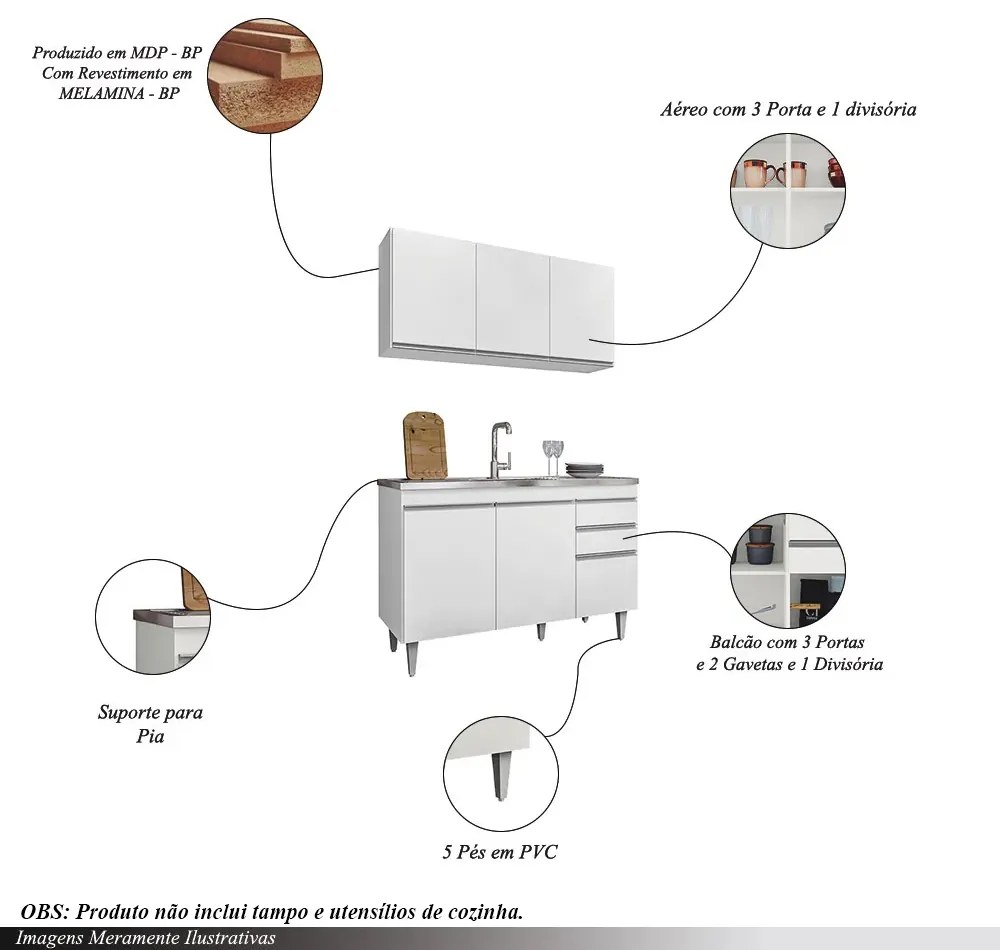 Produzido em MDP - BP
Com Revestimento em
MELAMINA - BP

Aéreo com 3 Porta e 1 divisória

Suporte para
Pia

Balcão com 3 Portas
e 2 Gavetas e 1 Divisória

5 Pés em PVC

OBS: Produto não inclui tampo e utensílios de cozinha.

Imagens Meramente Ilustrativas