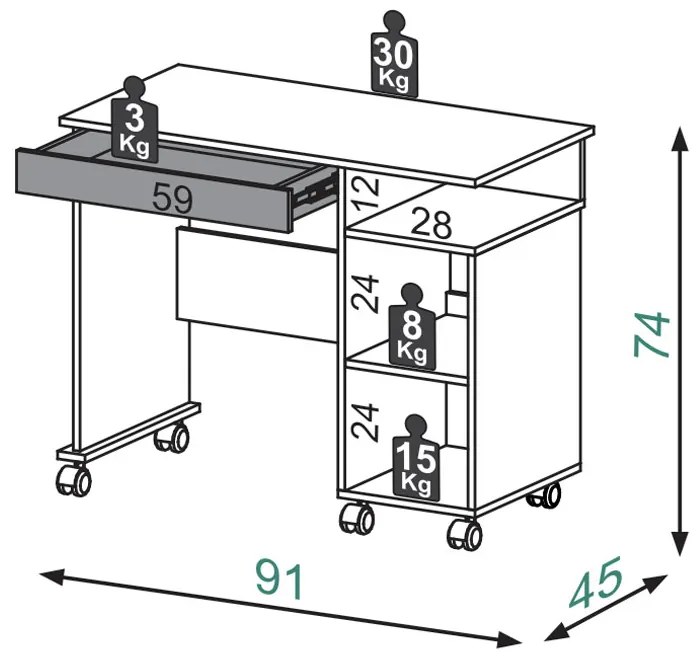 30 Kg

3 Kg

59

12

28

24

8 Kg

24

15 Kg

74

91

45