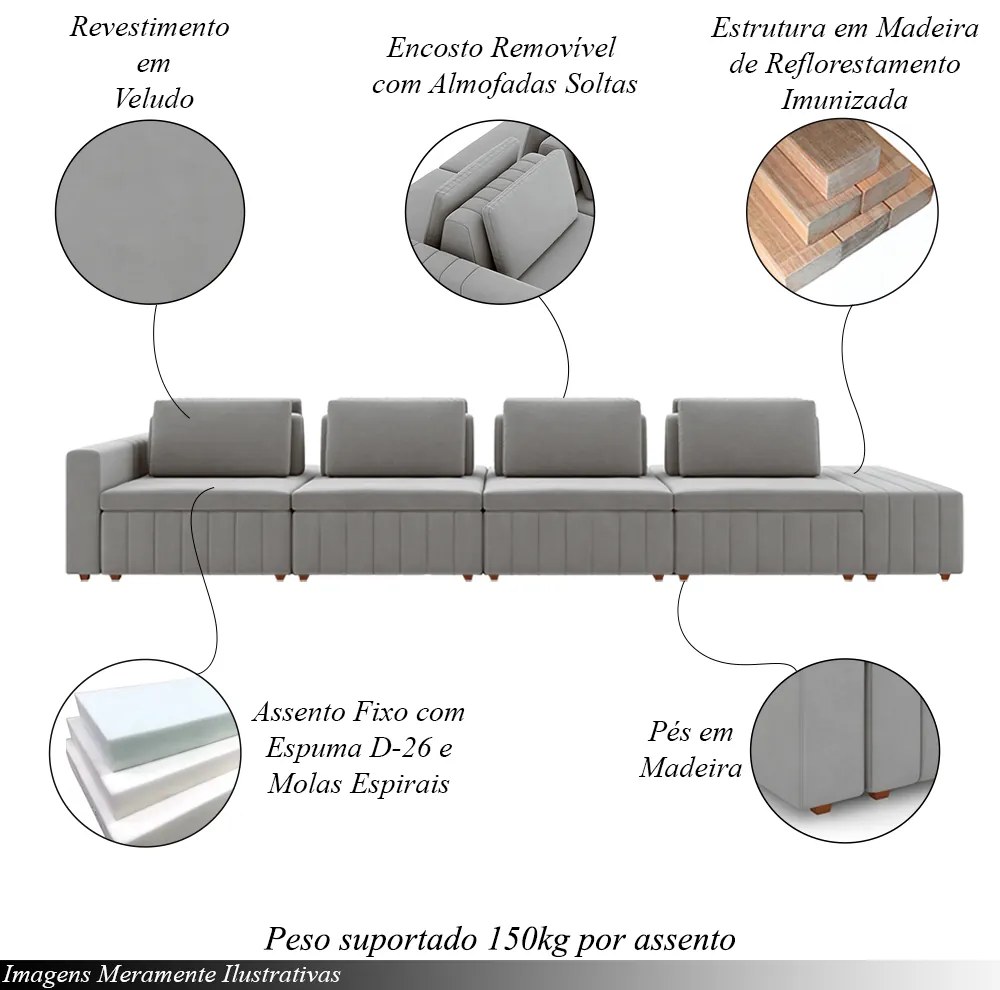 Revestimento em Veludo

Encosto Removível com Almofadas Soltas

Estrutura em Madeira de Reflorestamento Imunizada

Assento Fixo com Espuma D-26 e Molas Espirais

Pés em Madeira

Peso suportado 150kg por assento

Imagens Meramente Ilustrativas