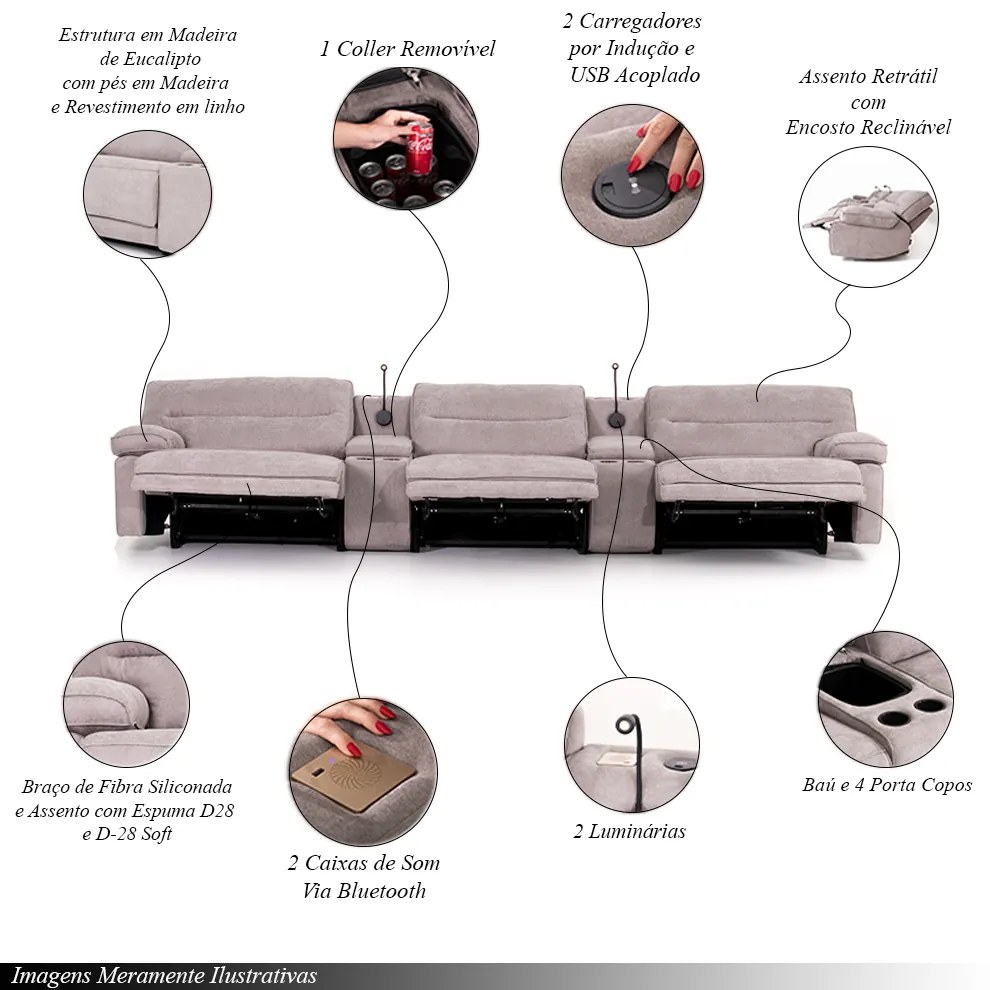 Estrutura em Madeira de Eucalipto com pés em Madeira e Revestimento em linho

1 Coller Removível

2 Carregadores por Indução e USB Acoplado

Assento Retrátil com Encosto Reclinável

Braço de Fibra Siliconada e Assento com Espuma D28 e D-28 Soft

2 Caixas de Som Via Bluetooth

2 Luminárias

Baú e 4 Porta Copos

Imagens Meramente Ilustrativas