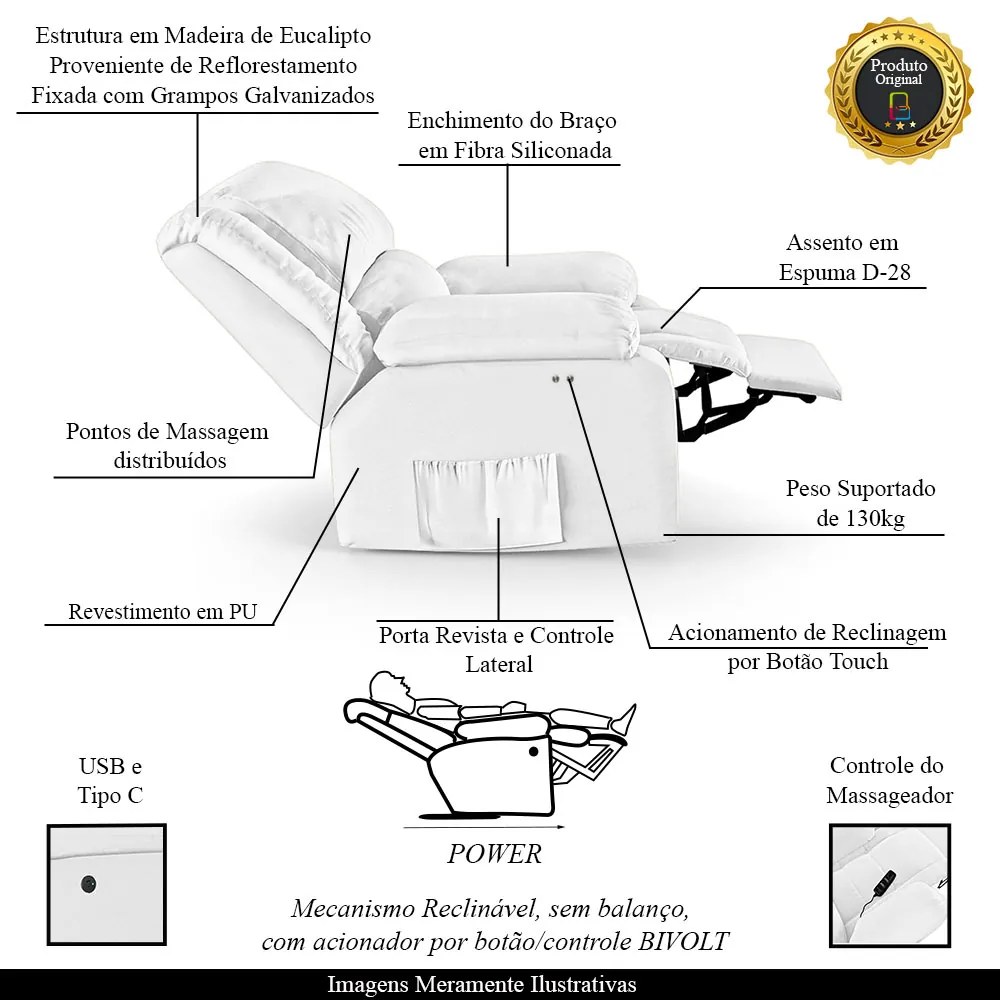 Estrutura em Madeira de Eucalipto Proveniente de Reflorestamento Fixada com Grampos Galvanizados

Produto Original

Enchimento do Braço em Fibra Siliconada

Assento em Espuma D-28

Pontos de Massagem distribuídos

Peso Suportado de 130kg

Revestimento em PU

Porta Revista e Controle Lateral

Acionamento de Reclinagem por Botão Touch

USB e Tipo C

POWER

Controle do Massageador

Mecanismo Reclinável, sem balanço, com acionador por botão/controle BIVOLT

Imagens Meramente Ilustrativas