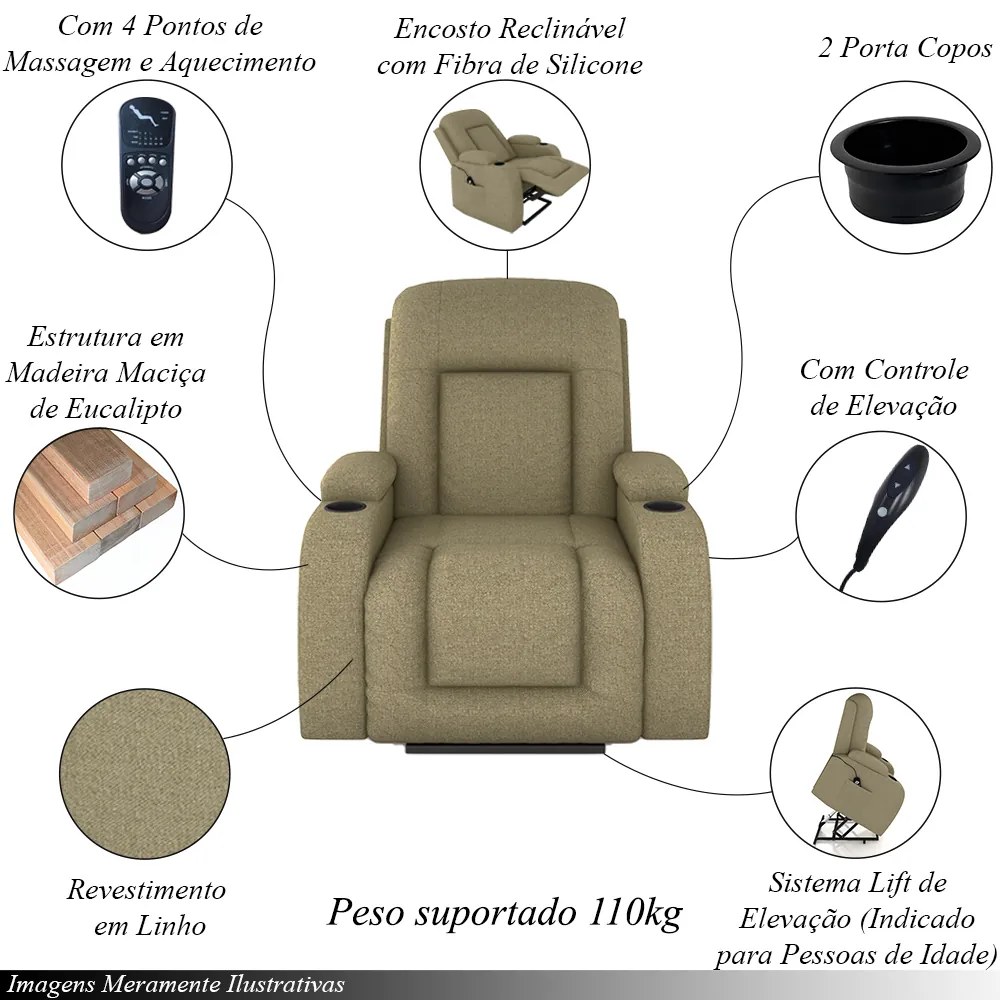 Com 4 Pontos de Massagem e Aquecimento

Encosto Reclinável com Fibra de Silicone

2 Porta Copos

Estrutura em Madeira Maciça de Eucalipto

Com Controle de Elevação

Revestimento em Linho

Peso suportado 110kg

Sistema Lift de Elevação (Indicado para Pessoas de Idade)

Imagens Meramente Ilustrativas