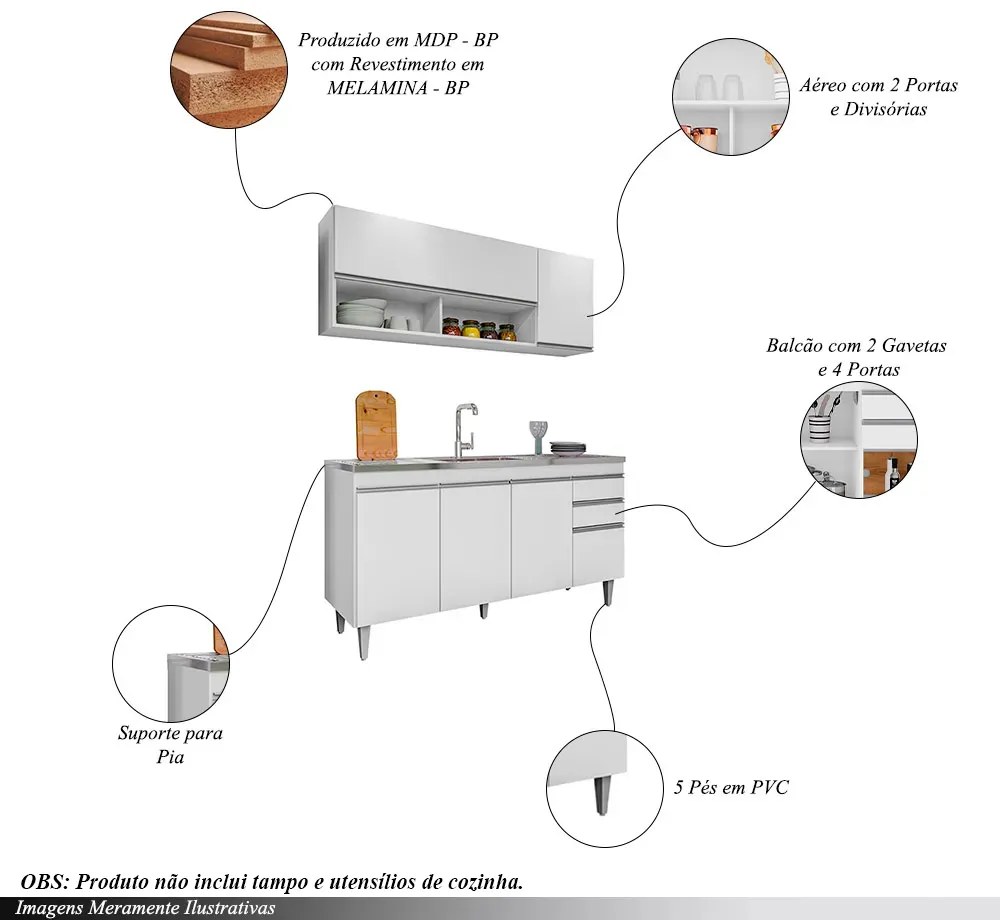 Produzido em MDP - BP com Revestimento em MELAMINA - BP

Aéreo com 2 Portas e Divisórias

Balcão com 2 Gavetas e 4 Portas

Suporte para Pia

5 Pés em PVC

OBS: Produto não inclui tampo e utensílios de cozinha.

Imagens Meramente Ilustrativas