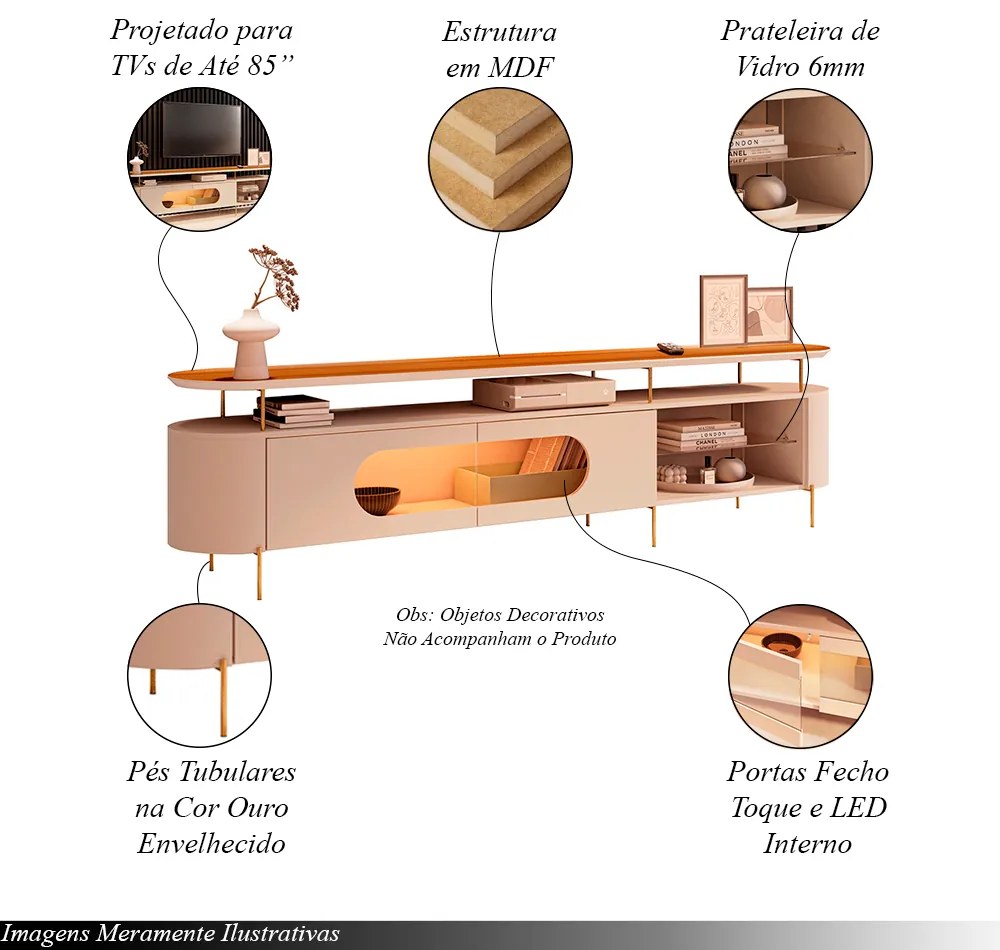 Projetado para TVs de Até 85”

Estrutura em MDF

Prateleira de Vidro 6mm

LONDON
CHANEL

LONDON
CHANEL

Obs: Objetos Decorativos Não Acompanham o Produto

Pés Tubulares na Cor Ouro Envelhecido

Portas Fecho Toque e LED Interno

Imagens Meramente Ilustrativas