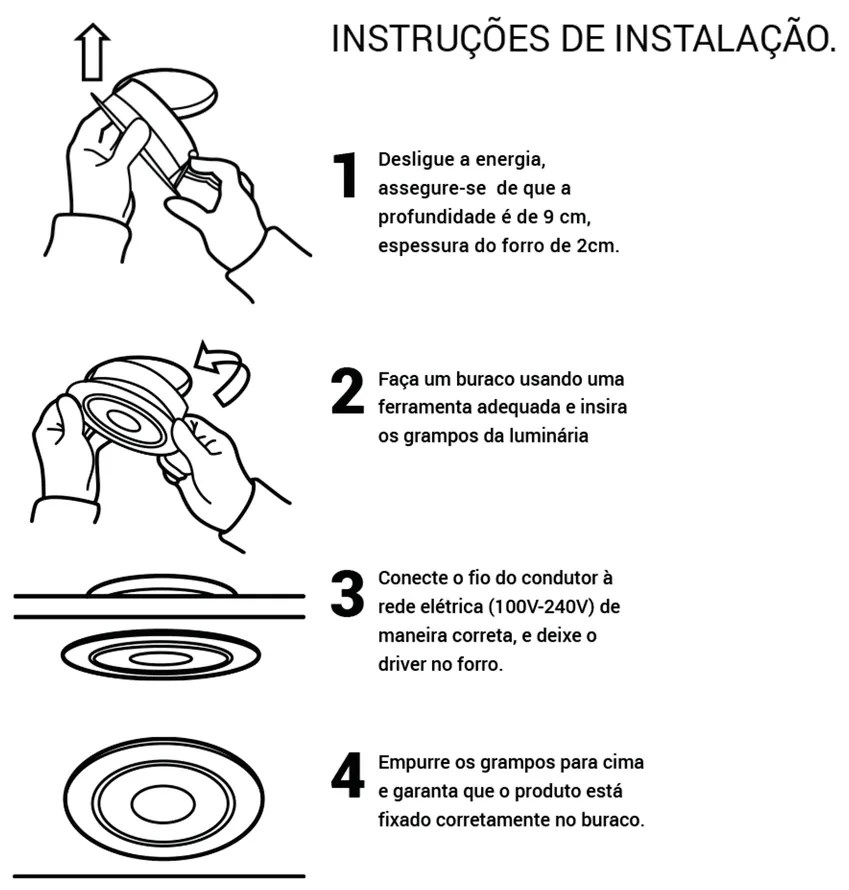 INSTRUÇÕES DE INSTALAÇÃO.

1 Desligue a energia, assegure-se  de que a profundidade é de 9 cm, espessura do forro de 2cm.

2 Faça um buraco usando uma ferramenta adequada e insira os grampos da luminária

3 Conecte o fio do condutor à rede elétrica (100V-240V) de maneira correta, e deixe o driver no forro.

4 Empurre os grampos para cima e garanta que o produto está fixado corretamente no buraco.