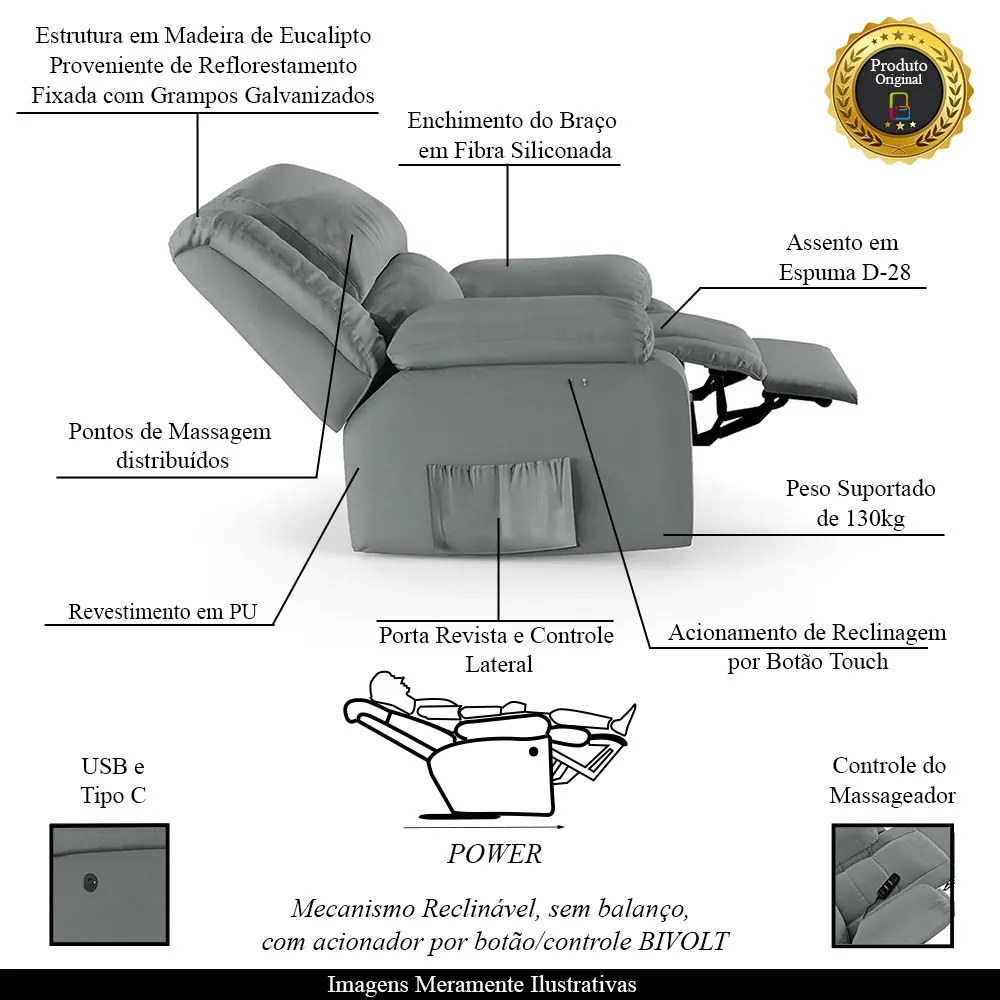 Estrutura em Madeira de Eucalipto
Proveniente de Reflorestamento
Fixada com Grampos Galvanizados

Produto
Original

Enchimento do Braço
em Fibra Siliconada

Assento em
Espuma D-28

Pontos de Massagem
distribuídos

Peso Suportado
de 130kg

Revestimento em PU

Porta Revista e Controle
Lateral

Acionamento de Reclinagem
por Botão Touch

USB e
Tipo C

POWER

Controle do
Massageador

Mecanismo Reclinável, sem balanço,
com acionador por botão/controle BIVOLT

Imagens Meramente Ilustrativas