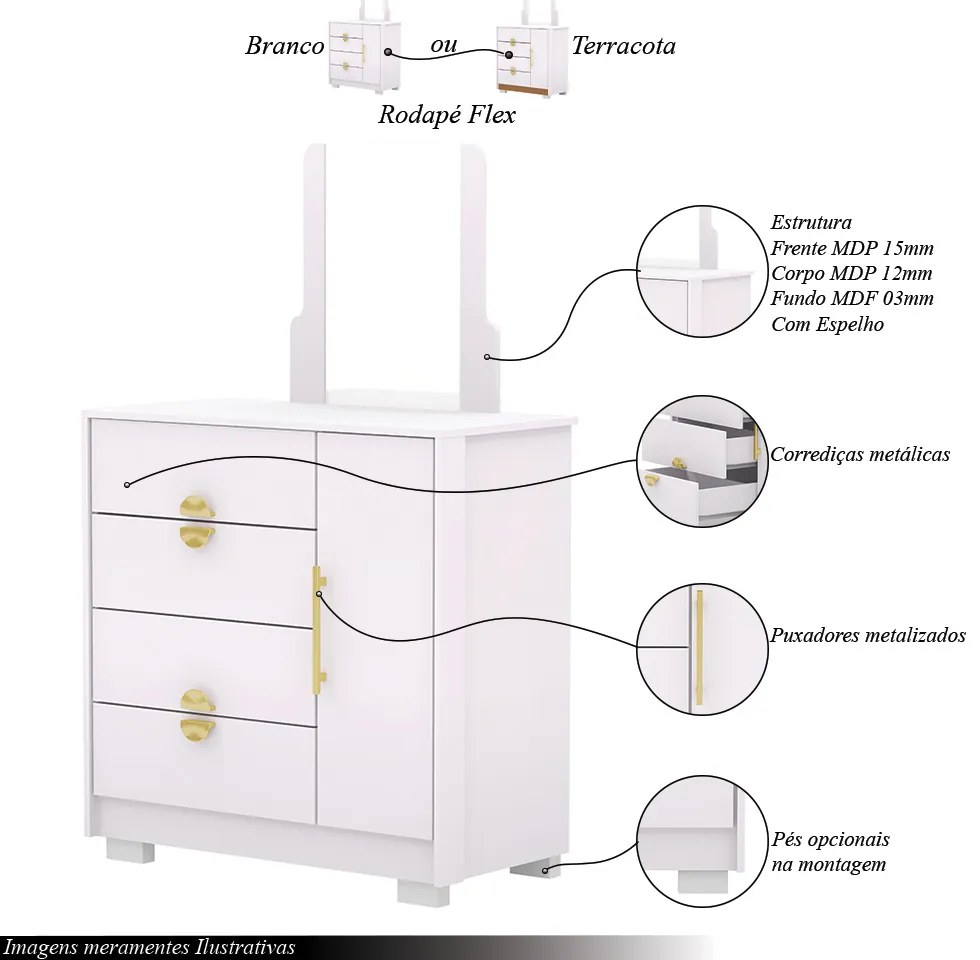 Branco ou Terracota

Rodapé Flex

Estrutura
Frente MDP 15mm
Corpo MDP 12mm
Fundo MDF 03mm
Com Espelho

Corrediças metálicas

Puxadores metalizados

Pés opcionais na montagem

Imagens meramentes Ilustrativas