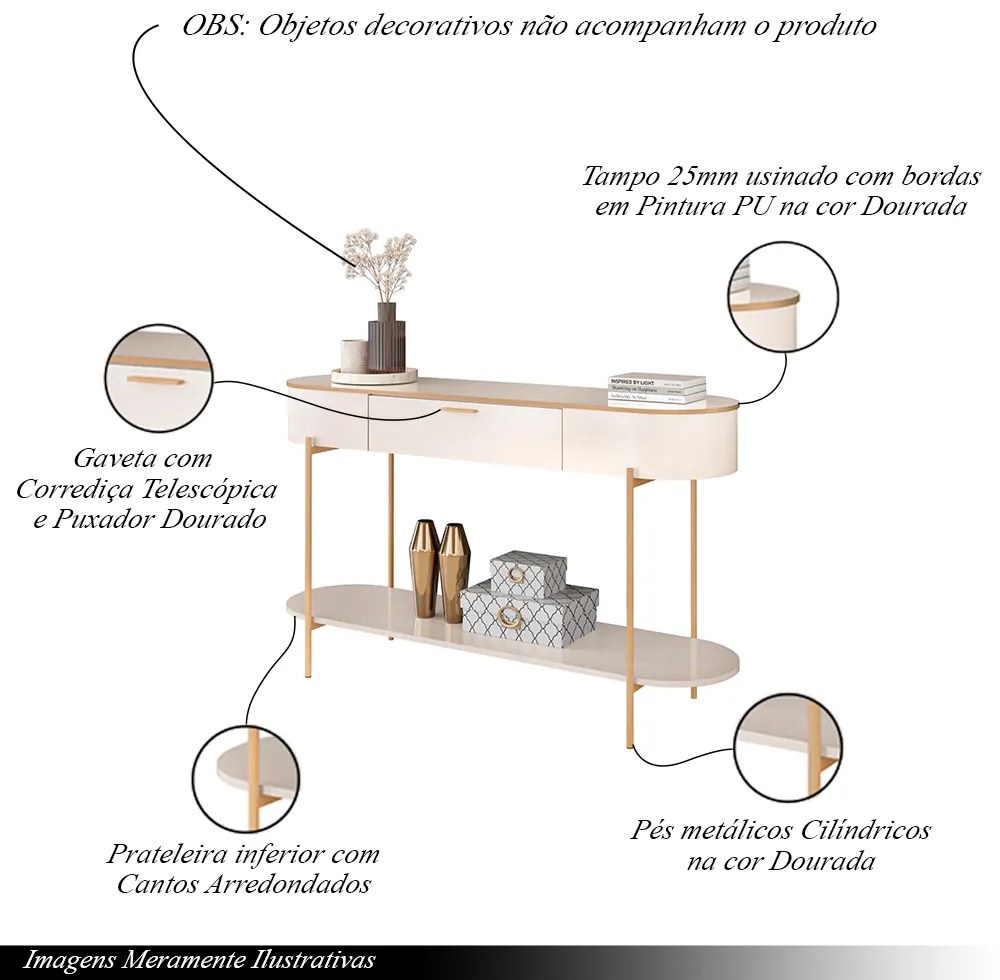 OBS: Objetos decorativos não acompanham o produto

Tampo 25mm usinado com bordas em Pintura PU na cor Dourada

INSPIRED BY LIGHT

Gaveta com Corrediça Telescópica e Puxador Dourado

Prateleira inferior com Cantos Arredondados

Pés metálicos Cilíndricos na cor Dourada

Imagens Meramente Ilustrativas