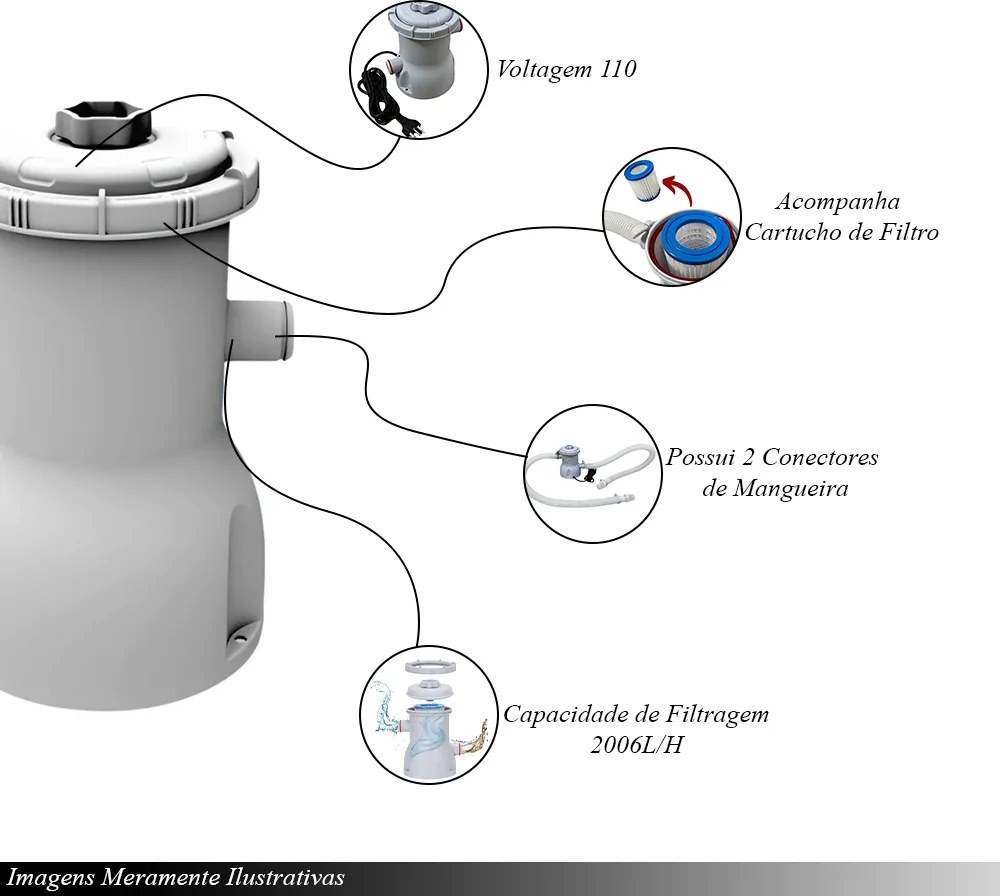 Voltagem 110

Acompanha
Cartucho de Filtro

Possui 2 Conectores
de Mangueira

Capacidade de Filtragem
2006L/H

Imagens Meramente Ilustrativas