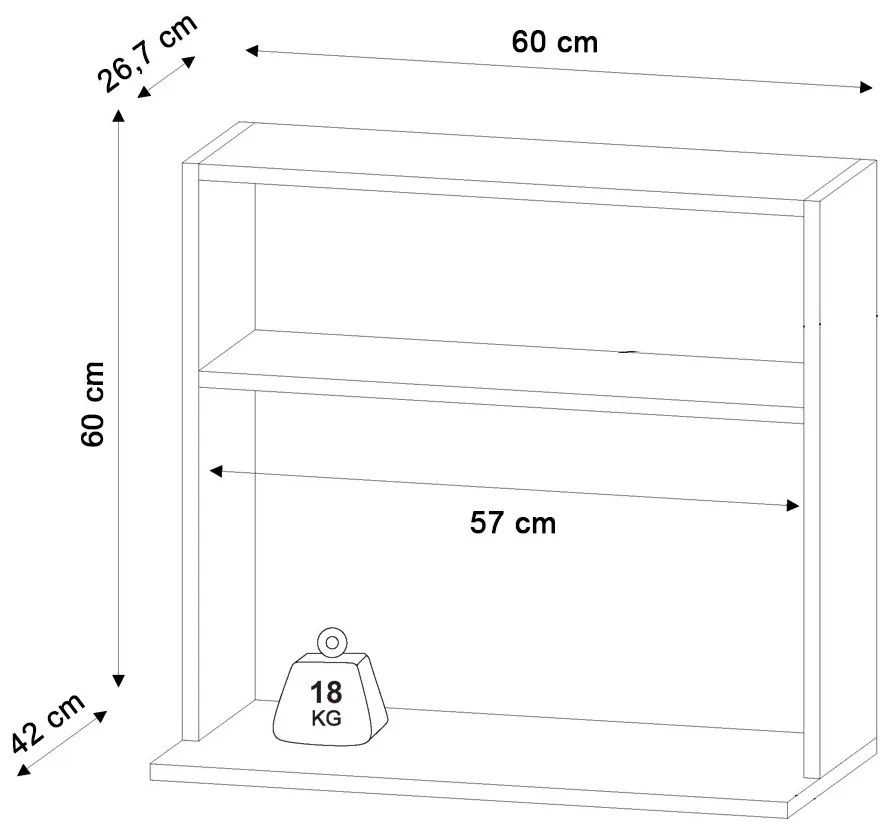 26,7 cm
60 cm
60 cm
57 cm
18
KG
42 cm