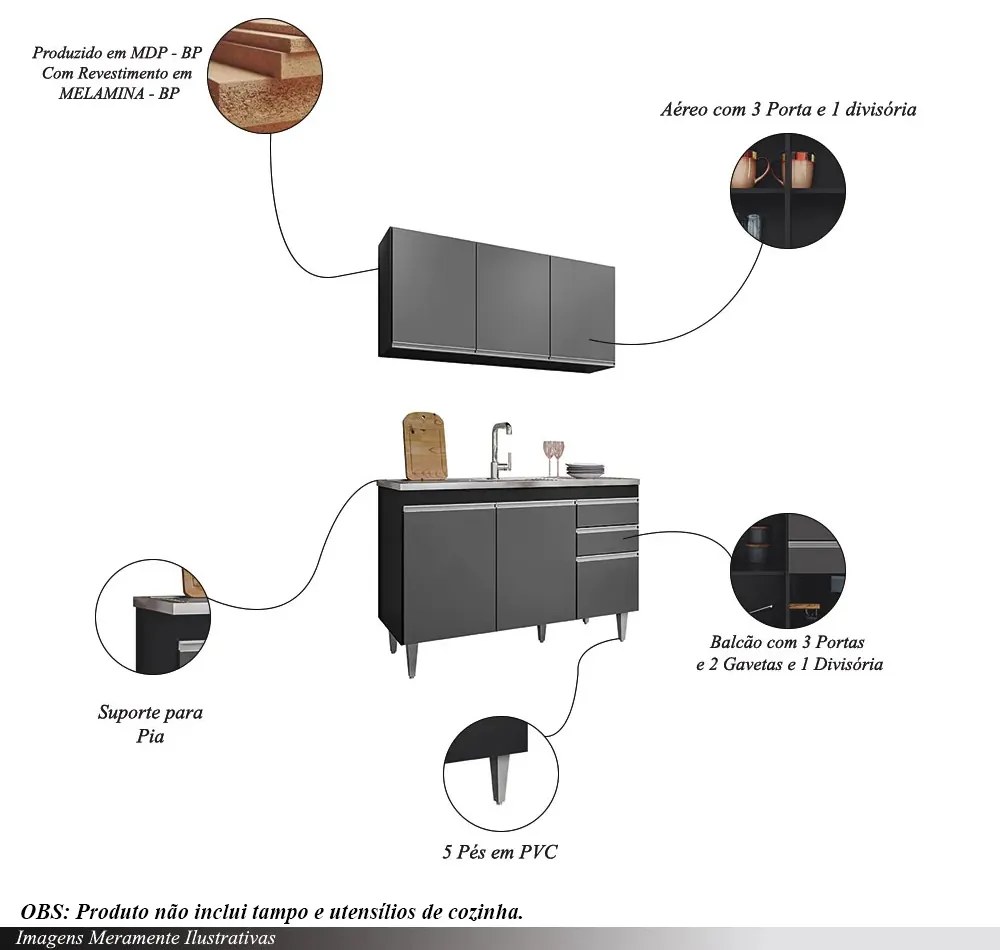 Produzido em MDP - BP
Com Revestimento em
MELAMINA - BP

Aéreo com 3 Porta e 1 divisória

Suporte para
Pia

Balcão com 3 Portas
e 2 Gavetas e 1 Divisória

5 Pés em PVC

OBS: Produto não inclui tampo e utensílios de cozinha.

Imagens Meramente Ilustrativas