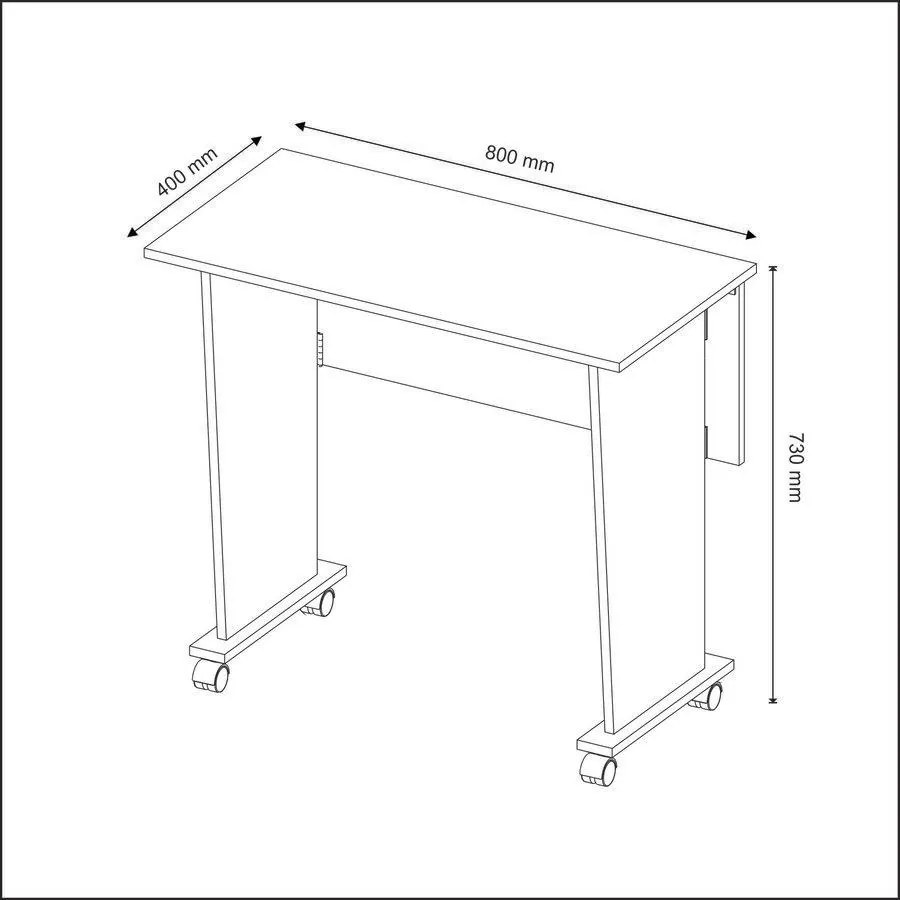 400 mm

800 mm

730 mm