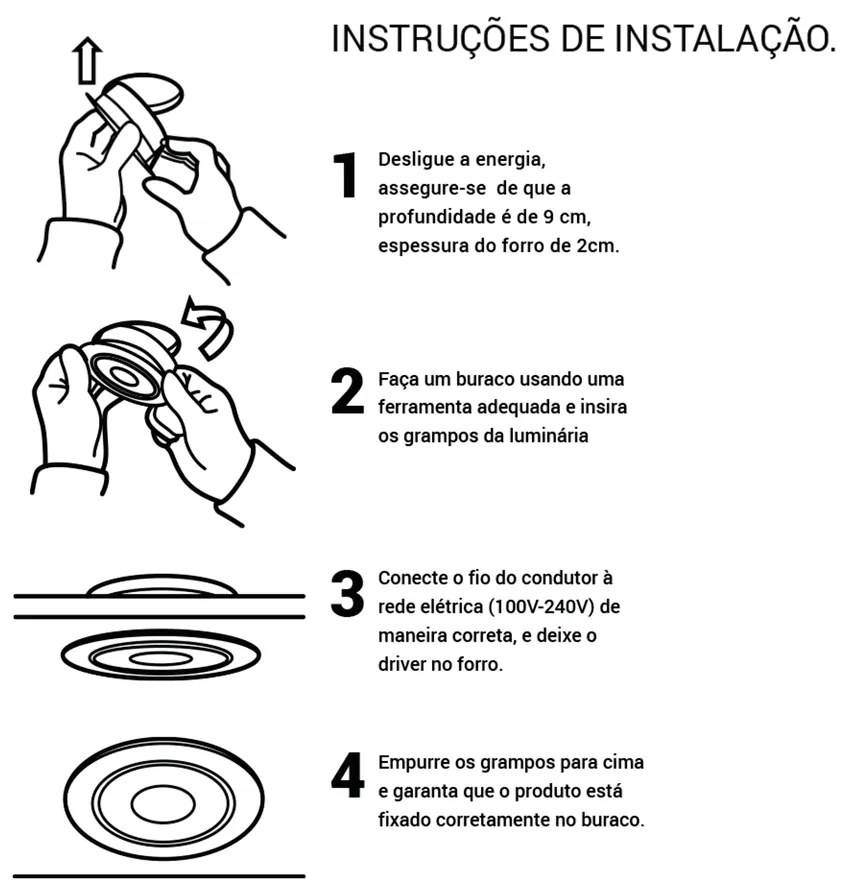 INSTRUÇÕES DE INSTALAÇÃO.

1 Desligue a energia, assegure-se de que a profundidade é de 9 cm, espessura do forro de 2cm.

2 Faça um buraco usando uma ferramenta adequada e insira os grampos da luminária

3 Conecte o fio do condutor à rede elétrica (100V-240V) de maneira correta, e deixe o driver no forro.

4 Empurre os grampos para cima e garanta que o produto está fixado corretamente no buraco.