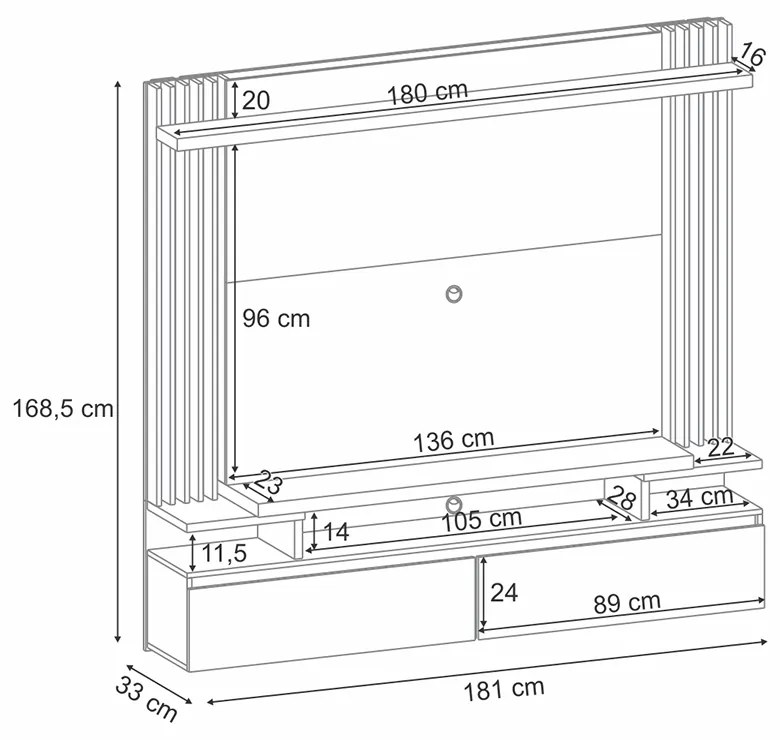 16
20
180 cm
96 cm
168,5 cm
136 cm
22
23
28
34 cm
14
105 cm
11,5
24
89 cm
33 cm
181 cm